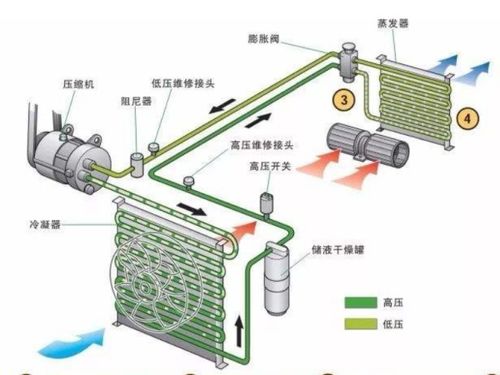 蒸发器
膨胀阀
压缩机
低压维修接头
阻尼器
3
4
高压维修接头
高压开关
冷凝器
储液干燥罐
高压
低压