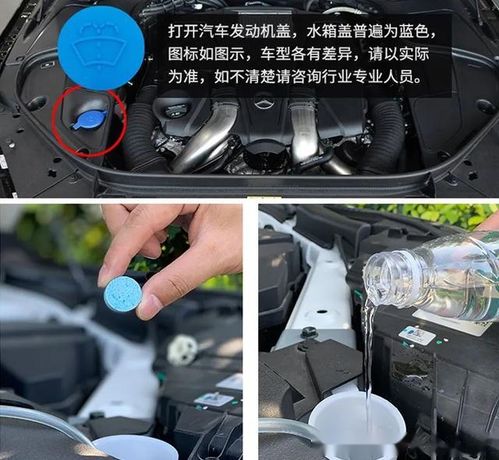 打开汽车发动机盖，水箱盖普遍为蓝色，图标如图示，车型各有差异，请以实际为准，如不清楚请咨询行业专业人员。