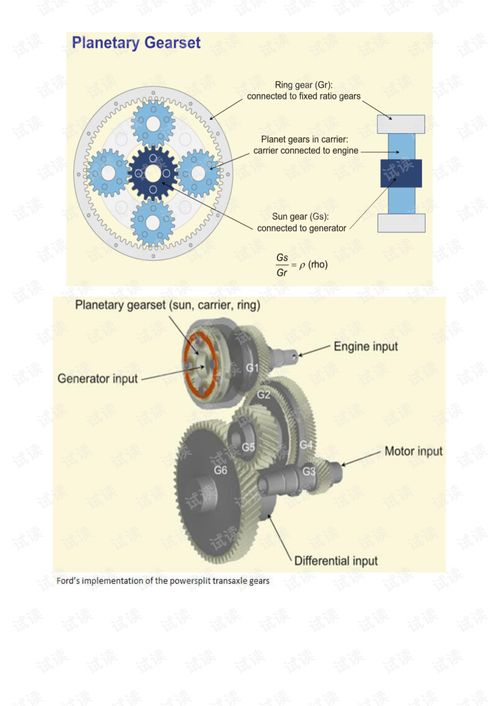 Planetary Gearset

Ring gear (Gr): connected to fixed ratio gears

Planet gears in carrier: carrier connected to engine

Sun gear (Gs): connected to generator

$\frac{Gs}{Gr} = \rho$ (rho)

Planetary gearset (sun, carrier, ring)

Engine input

Generator input

G1

G2

G4

G5

G6

G3

Motor input

Differential input

Ford's implementation of the powersplit transaxle gears

试读