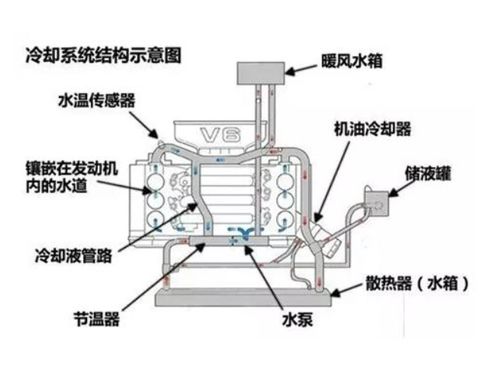 冷却系统结构示意图

暖风水箱

水温传感器

V6

机油冷却器

镶嵌在发动机内的水道

储液罐

冷却液管路

散热器（水箱）

节温器

水泵